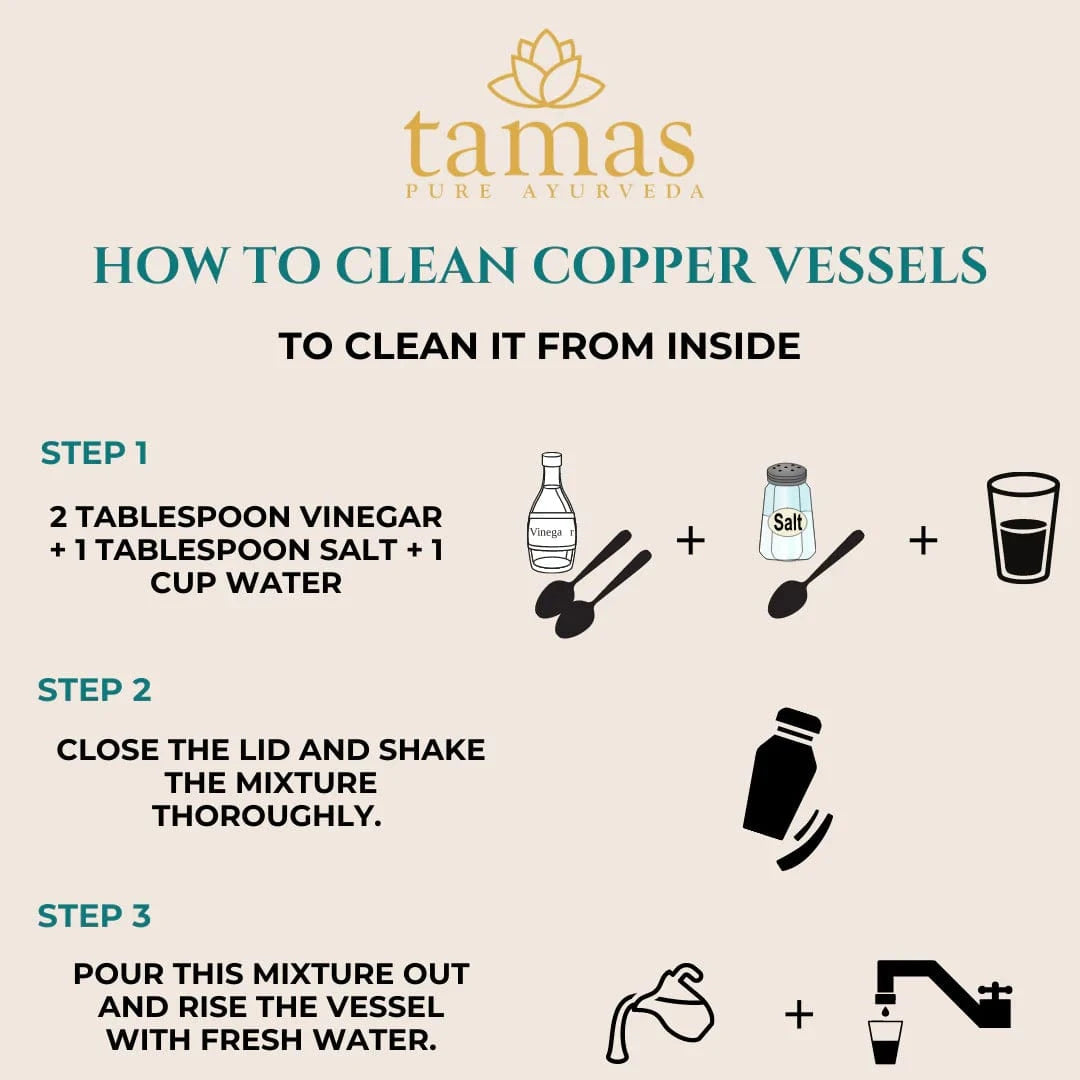 tamas
PURE AYURVEDA

HOW TO CLEAN COPPER VESSELS

TO CLEAN IT FROM INSIDE

STEP 1

2 TABLESPOON VINEGAR + 1 TABLESPOON SALT + 1 CUP WATER

Vinegar + Salt +

STEP 2

CLOSE THE LID AND SHAKE THE MIXTURE THOROUGHLY.

STEP 3

POUR THIS MIXTURE OUT AND RISE THE VESSEL WITH FRESH WATER.

+